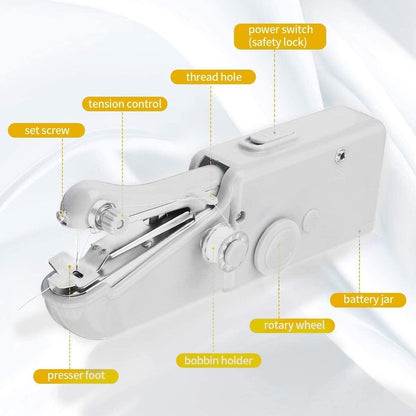 power switch
(safety lock)

thread hole

tension control

set screw

battery jar

rotary wheel

bobbin holder

presser foot