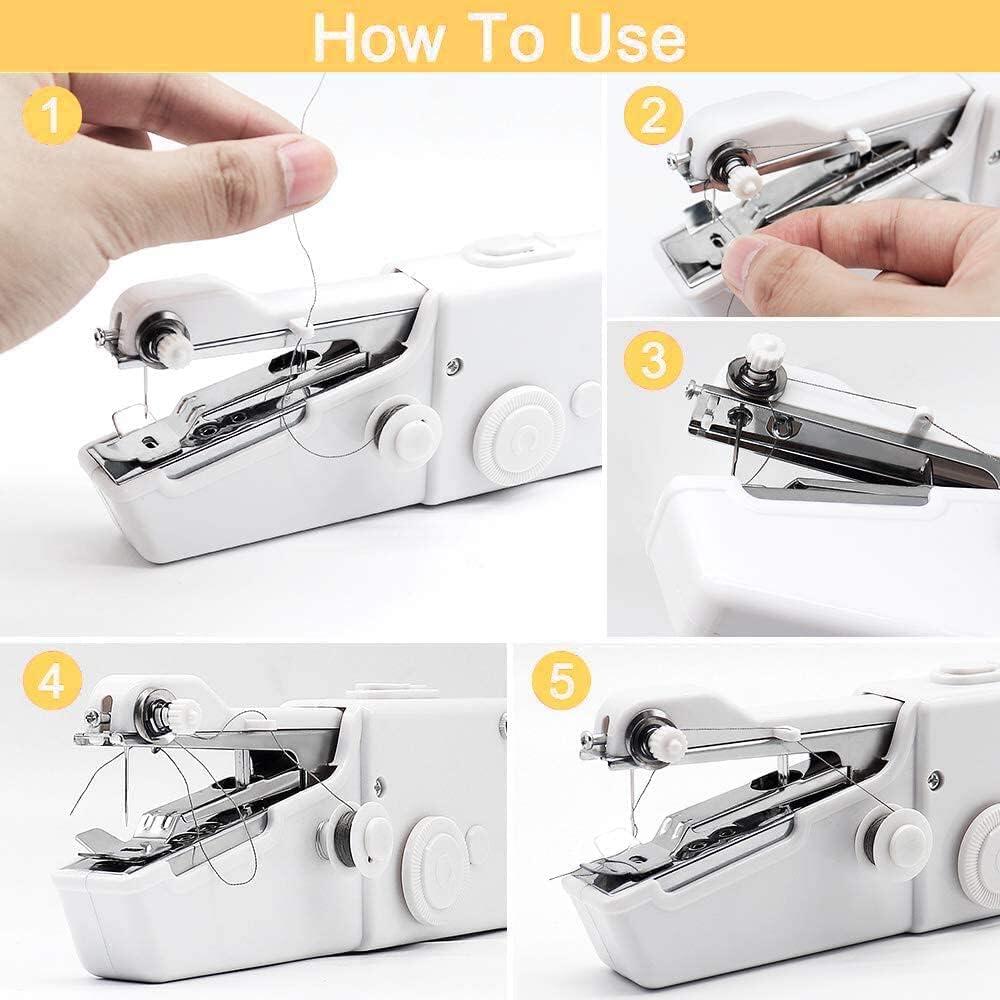 How To Use

1

2

3

4

5