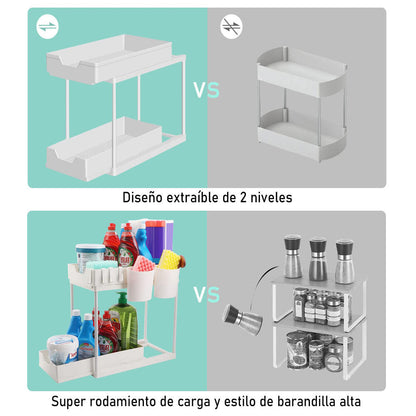 VS

Diseño extraíble de 2 niveles

VS

Super rodamiento de carga y estilo de barandilla alta